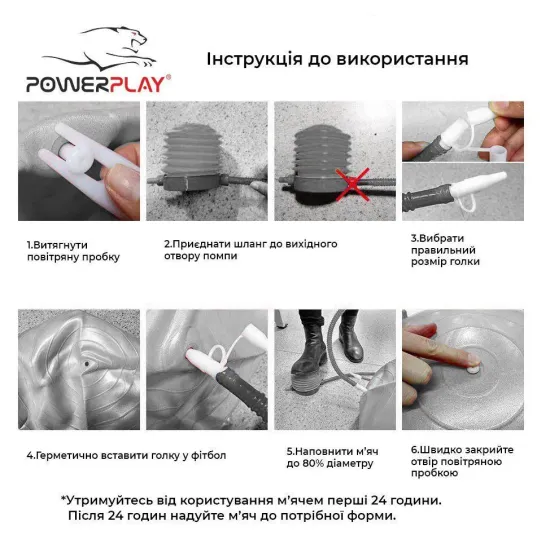 POWERPLAY®

Інструкція до використання

1.Витягнути повітряну пробку

2.Приєднати шланг до вихідного отвору помпи

3.Вибрати правильний розмір голки

4.Герметично вставити голку у фітбол

5.Наповнити м'яч до 80% діаметру

6.Швидко закрийте отвір повітряною пробкою

*Утримуйтесь від користування м'ячем перші 24 години. Після 24 годин надуйте м'яч до потрібної форми.